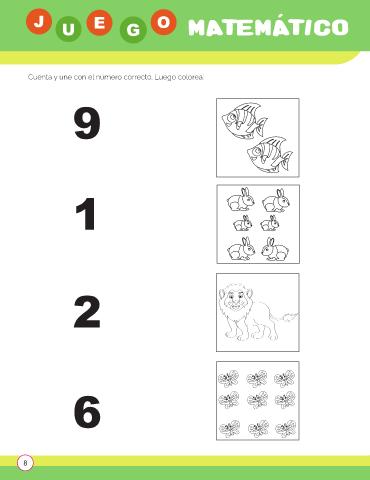 JUEGO MATEMÁTICO

Cuenta y une con el numero correcto. Luego colorea.

9

1

2

6

8